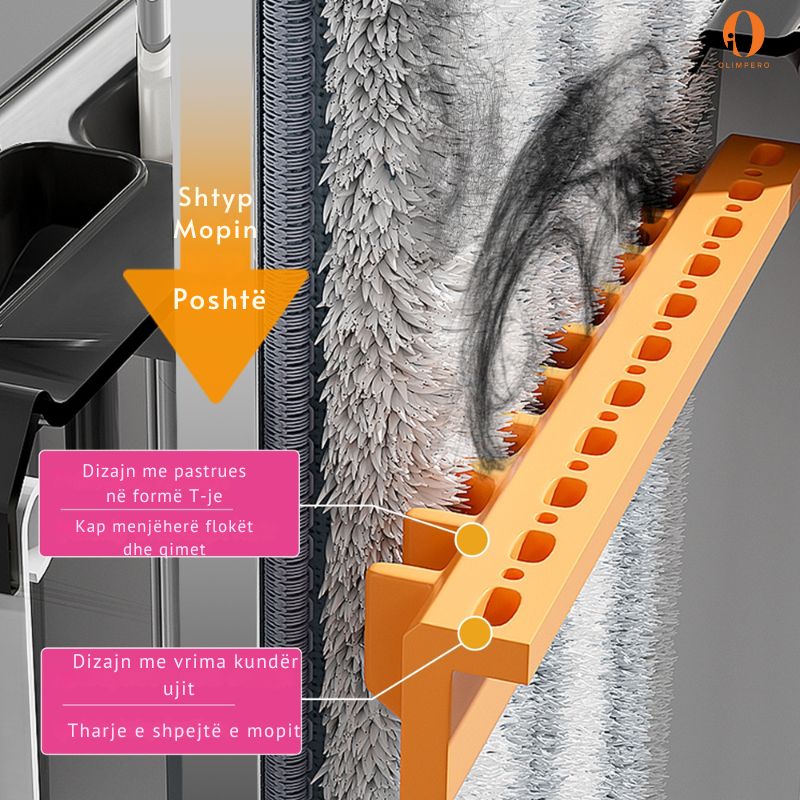 OLIMPERO

Shtyp Mopin

Poshtë

Dizajn me pastrues në formë T-je

Kap menjëherë flokët dhe qimet

Dizajn me vrima kundër ujit

Tharje e shpejtë e mopit